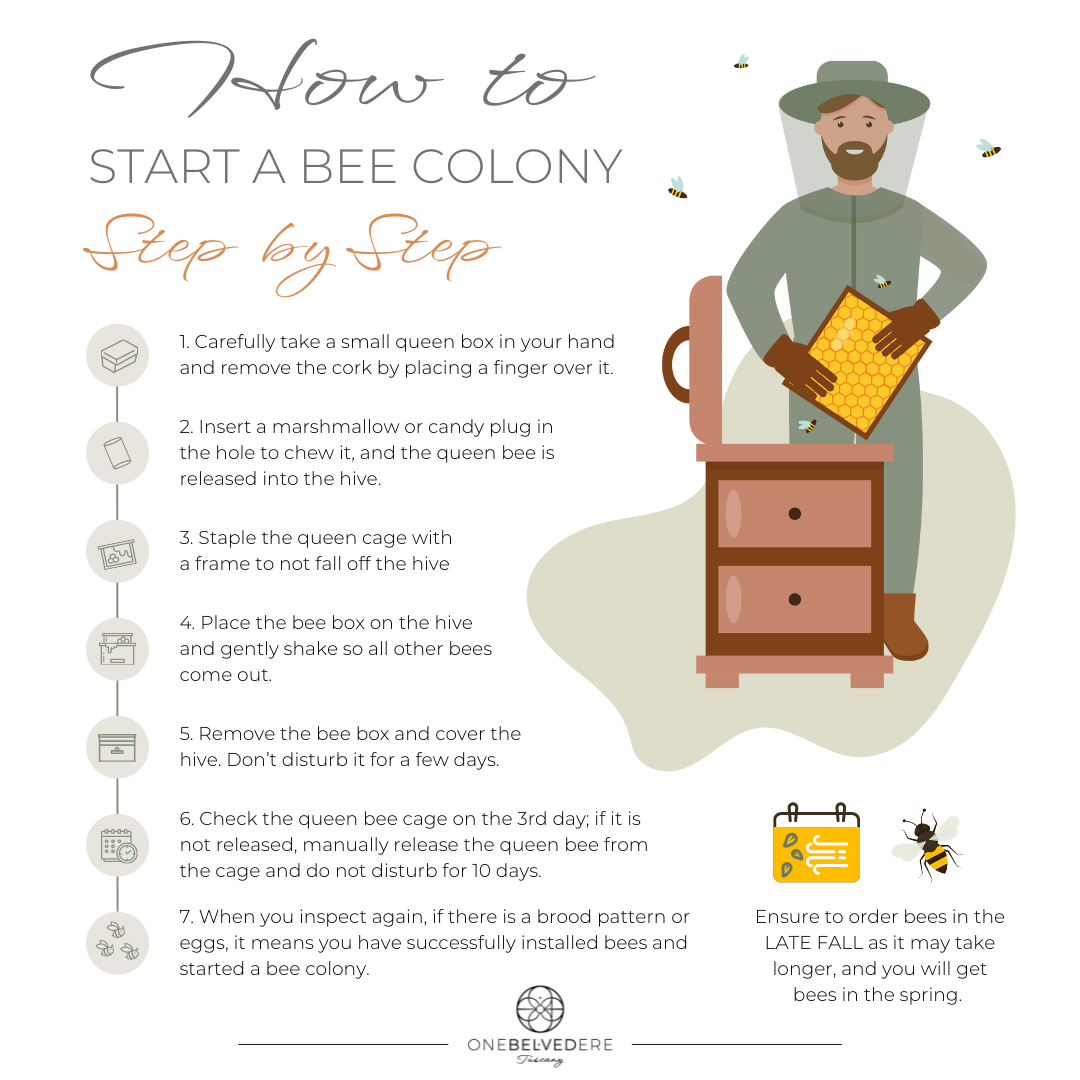 How to

START A BEE COLONY

Step by Step

1. Carefully take a small queen box in your hand and remove the cork by placing a finger over it.

2. Insert a marshmallow or candy plug in the hole to chew it, and the queen bee is released into the hive.

3. Staple the queen cage with a frame to not fall off the hive

4. Place the bee box on the hive and gently shake so all other bees come out.

5. Remove the bee box and cover the hive. Don't disturb it for a few days.

6. Check the queen bee cage on the 3rd day; if it is not released, manually release the queen bee from the cage and do not disturb for 10 days.

7. When you inspect again, if there is a brood pattern or eggs, it means you have successfully installed bees and started a bee colony.

Ensure to order bees in the LATE FALL as it may take longer, and you will get bees in the spring.

ONEBELVEDERE
Tuscany