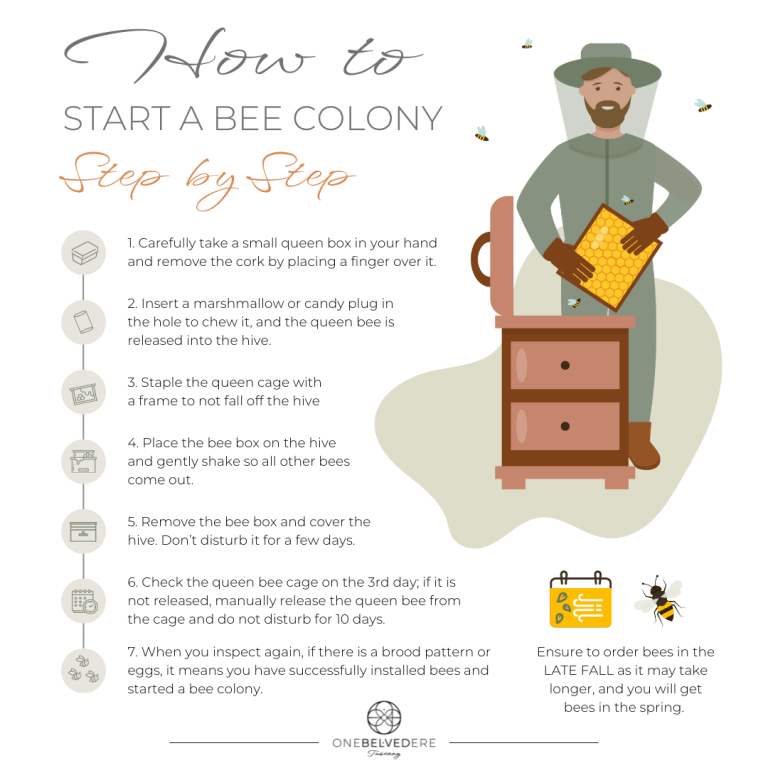 How to

START A BEE COLONY

Step by Step

1. Carefully take a small queen box in your hand and remove the cork by placing a finger over it.

2. Insert a marshmallow or candy plug in the hole to chew it, and the queen bee is released into the hive.

3. Staple the queen cage with a frame to not fall off the hive

4. Place the bee box on the hive and gently shake so all other bees come out.

5. Remove the bee box and cover the hive. Don't disturb it for a few days.

6. Check the queen bee cage on the 3rd day; if it is not released, manually release the queen bee from the cage and do not disturb for 10 days.

7. When you inspect again, if there is a brood pattern or eggs, it means you have successfully installed bees and started a bee colony.

Ensure to order bees in the LATE FALL as it may take longer, and you will get bees in the spring.

ONEBELVEDERE
Tuscany